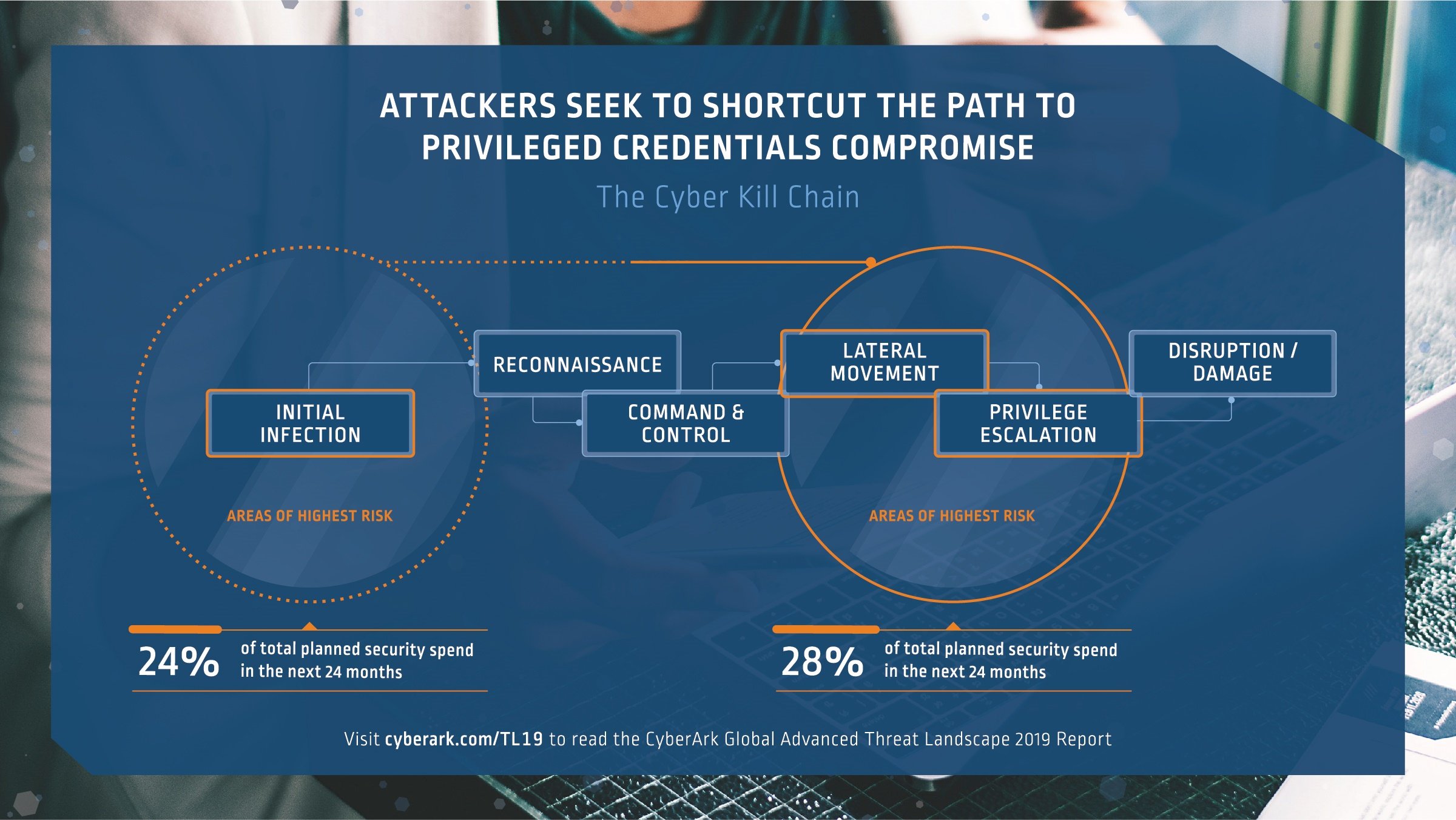 ATTACKERS SEEK TO SHORTCUT THE PATH TO PRIVILEGED CREDENTIALS COMPROMISE

The Cyber Kill Chain

INITIAL INFECTION

RECONNAISSANCE

COMMAND & CONTROL

LATERAL MOVEMENT

PRIVILEGE ESCALATION

DISRUPTION / DAMAGE

AREAS OF HIGHEST RISK

AREAS OF HIGHEST RISK

24% of total planned security spend in the next 24 months

28% of total planned security spend in the next 24 months

Visit cyberark.com/TL19 to read the CyberArk Global Advanced Threat Landscape 2019 Report